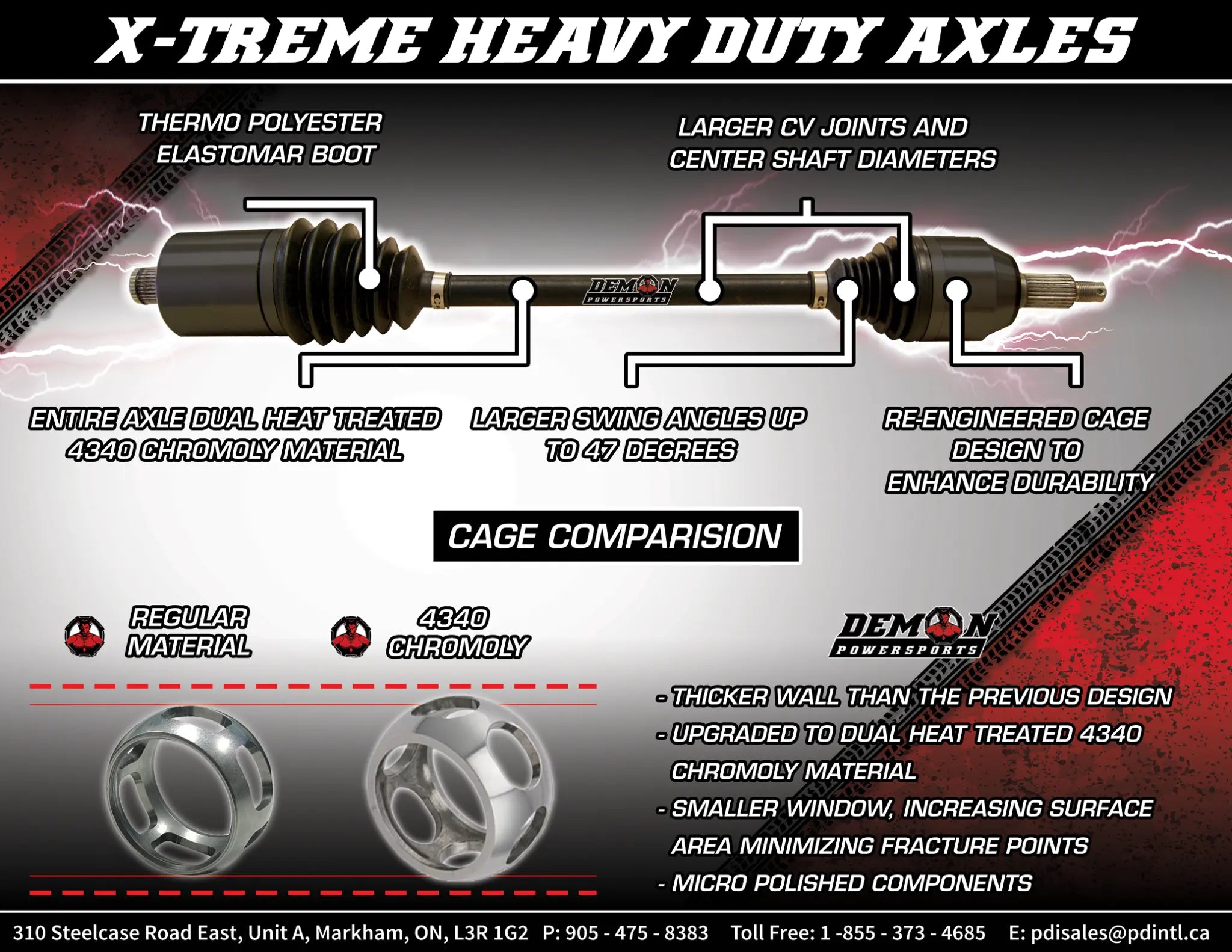 X-TREME HEAVY DUTY AXLES

THERMO POLYESTER ELASTOMAR BOOT

LARGER CV JOINTS AND CENTER SHAFT DIAMETERS

DEMON POWERSPORTS

ENTIRE AXLE DUAL HEAT TREATED 4340 CHROMOLY MATERIAL

LARGER SWING ANGLES UP TO 47 DEGREES

RE-ENGINEERED CAGE DESIGN TO ENHANCE DURABILITY

CAGE COMPARISION

REGULAR MATERIAL

4340 CHROMOLY

DEMON POWERSPORTS

- THICKER WALL THAN THE PREVIOUS DESIGN
- UPGRADED TO DUAL HEAT TREATED 4340 CHROMOLY MATERIAL
- SMALLER WINDOW, INCREASING SURFACE AREA MINIMIZING FRACTURE POINTS
- MICRO POLISHED COMPONENTS

310 Steelcase Road East, Unit A, Markham, ON, L3R 1G2 P: 905 - 475 - 8383 Toll Free: 1 -855 - 373 - 4685 E: pdisales@pdintl.ca