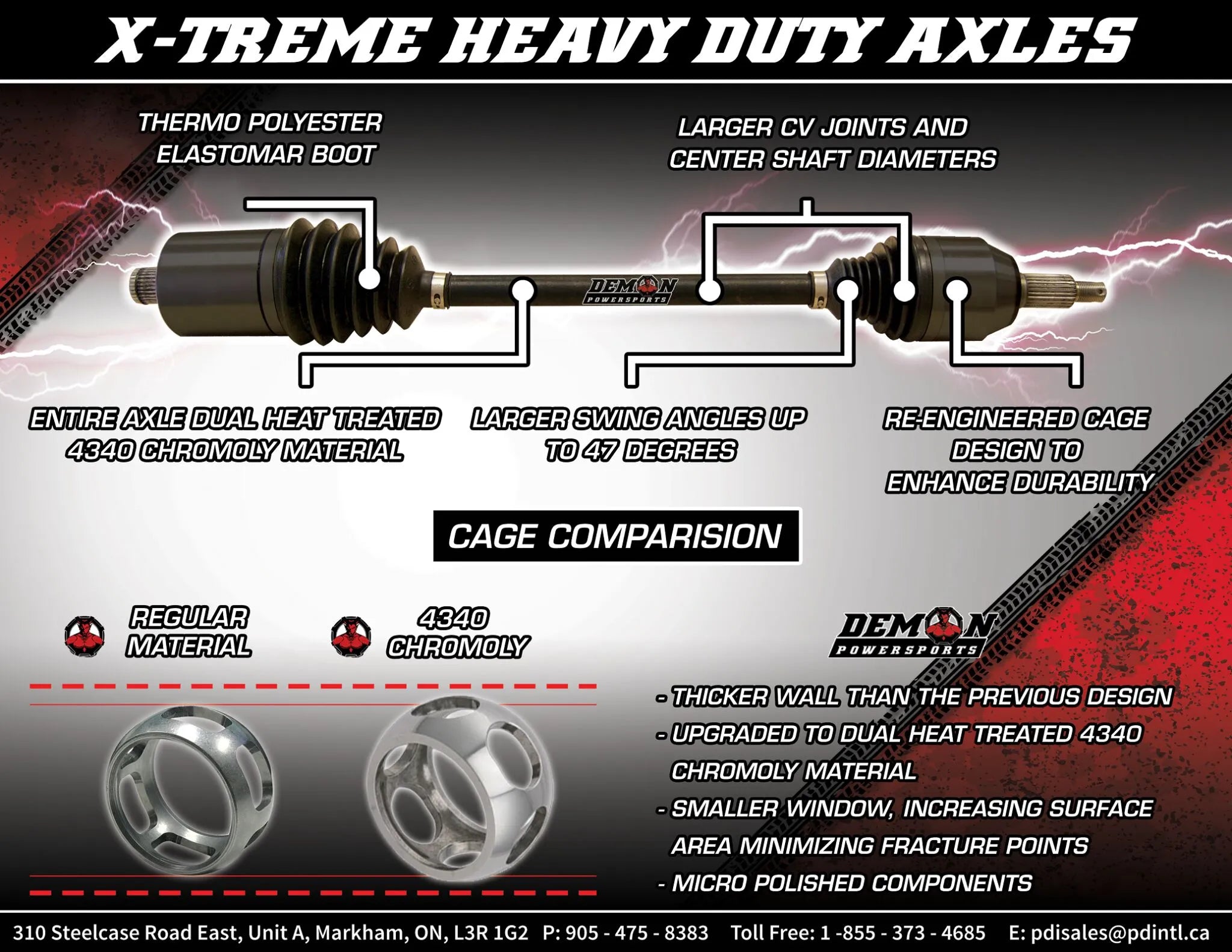 X-TREME HEAVY DUTY AXLES

THERMO POLYESTER ELASTOMAR BOOT

LARGER CV JOINTS AND CENTER SHAFT DIAMETERS

DEMON POWERSPORTS

ENTIRE AXLE DUAL HEAT TREATED 4340 CHROMOLY MATERIAL

LARGER SWING ANGLES UP TO 47 DEGREES

RE-ENGINEERED CAGE DESIGN TO ENHANCE DURABILITY

CAGE COMPARISION

REGULAR MATERIAL

4340 CHROMOLY

DEMON POWERSPORTS

- THICKER WALL THAN THE PREVIOUS DESIGN
- UPGRADED TO DUAL HEAT TREATED 4340 CHROMOLY MATERIAL
- SMALLER WINDOW, INCREASING SURFACE AREA MINIMIZING FRACTURE POINTS
- MICRO POLISHED COMPONENTS

310 Steelcase Road East, Unit A, Markham, ON, L3R 1G2 P: 905 - 475 - 8383 Toll Free: 1 -855 - 373 - 4685 E: pdisales@pdintl.ca